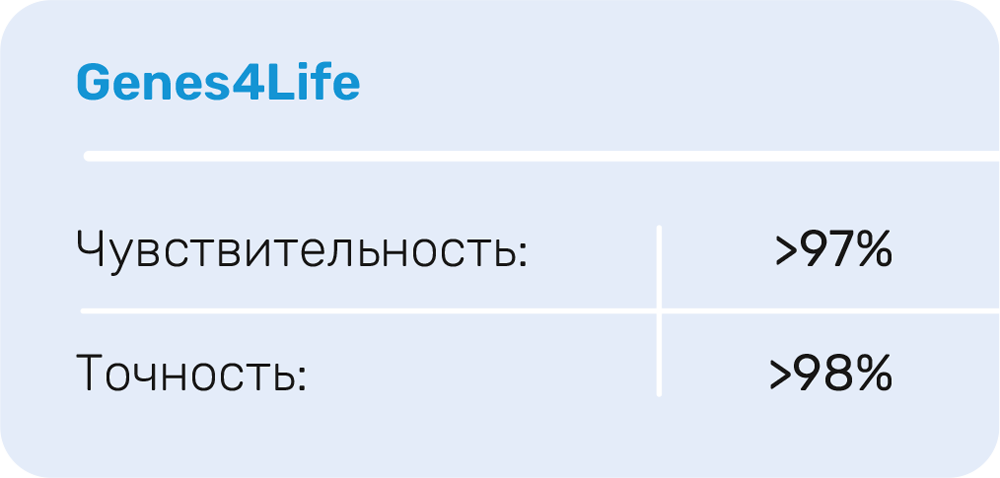 Genes4Life

| Чувствительность: | >97% |
|---|---|
| Точность: | >98% |